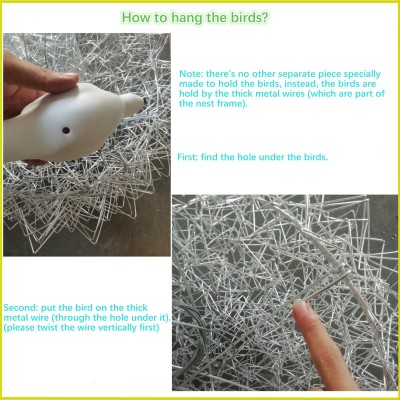 How to hang the birds?

Note: there's no other separate piece specially made to hold the birds, instead, the birds are hold by the thick metal wires (which are part of the nest frame).

First: find the hole under the birds.

Second: put the bird on the thick metal wire (through the hole under it). (please twist the wire vertically first)