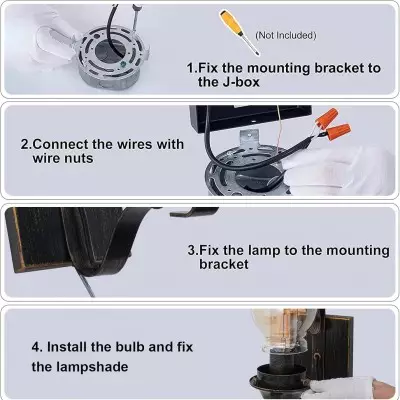 (Not Included)

1.Fix the mounting bracket to the J-box

2.Connect the wires with wire nuts

3.Fix the lamp to the mounting bracket

4. Install the bulb and fix the lampshade