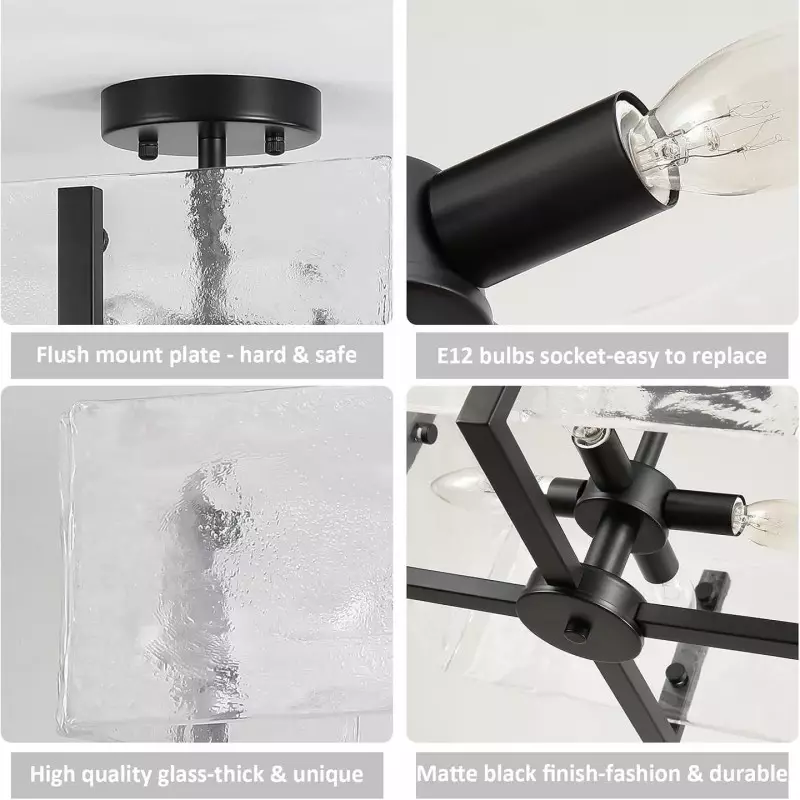 Flush mount plate - hard & safe

E12 bulbs socket-easy to replace

High quality glass-thick & unique

Matte black finish-fashion & durable