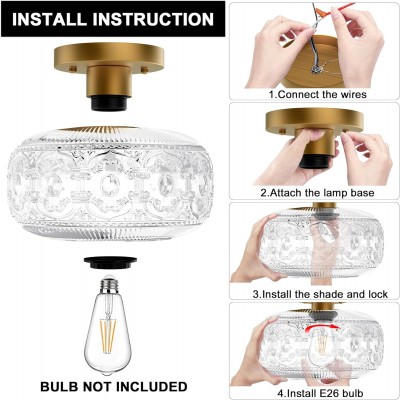 INSTALL INSTRUCTION

BULB NOT INCLUDED

1.Connect the wires

2.Attach the lamp base

3.Install the shade and lock

4.Install E26 bulb