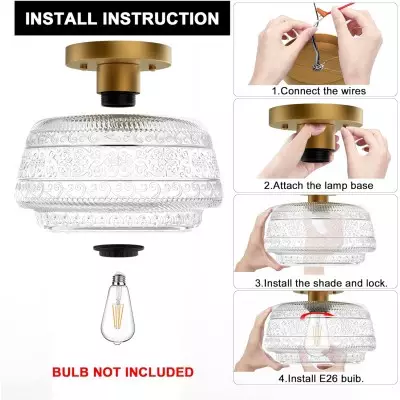 INSTALL INSTRUCTION

BULB NOT INCLUDED

1.Connect the wires

2.Attach the lamp base

3.Install the shade and lock.

4.Install E26 buib.