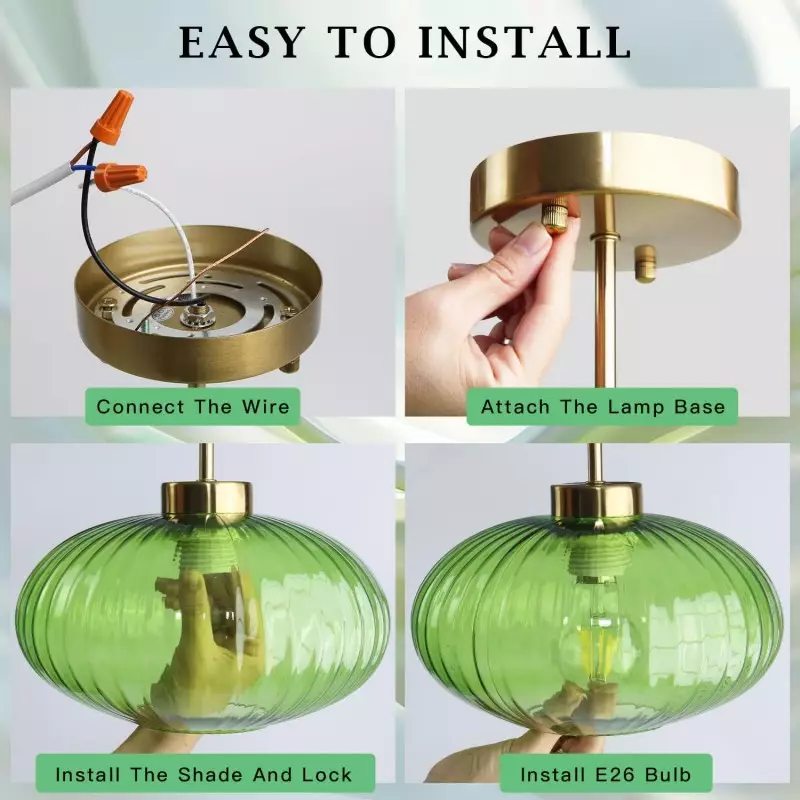 EASY TO INSTALL

Connect The Wire

Attach The Lamp Base

Install The Shade And Lock

Install E26 Bulb