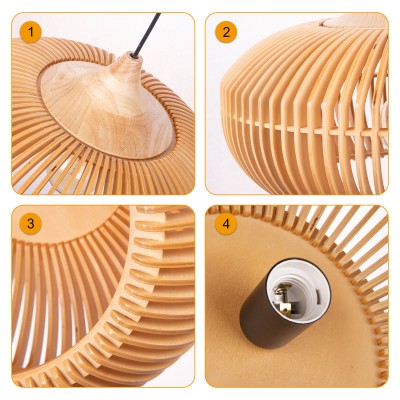 1

2

3

4